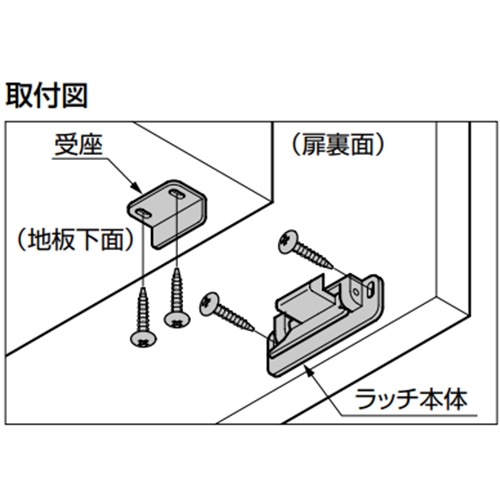 取付図

受座

（扉裏面）

（地板下面）

ラッチ本体