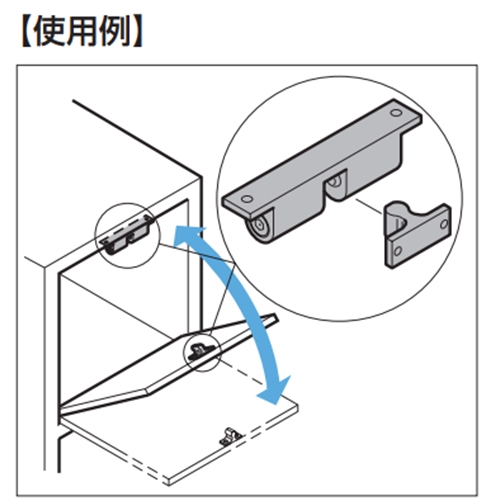 【使用例】