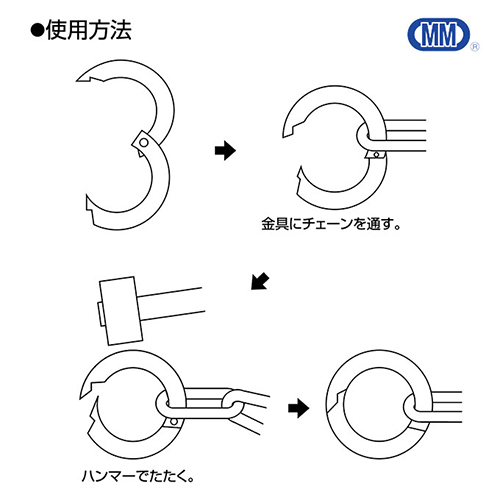 ●使用方法

MM ®

金具にチェーンを通す。

ハンマーでたたく。