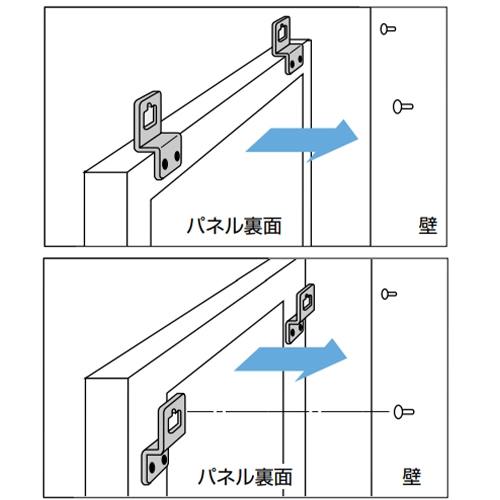 パネル裏面

壁

パネル裏面

壁