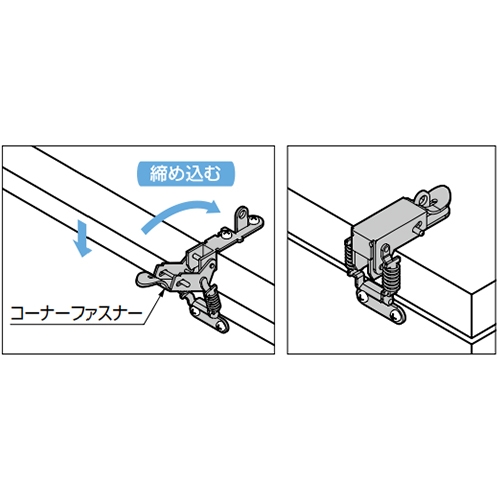 締め込む

コーナーファスナー