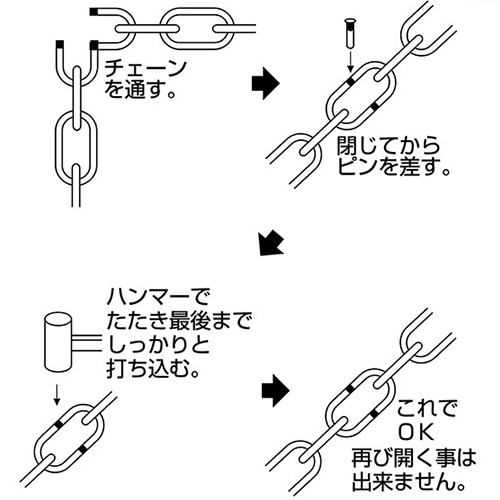 チェーンを通す。

閉じてからピンを差す。

ハンマーでたたき最後までしっかりと打ち込む。

これでＯＫ
再び開く事は出来ません。