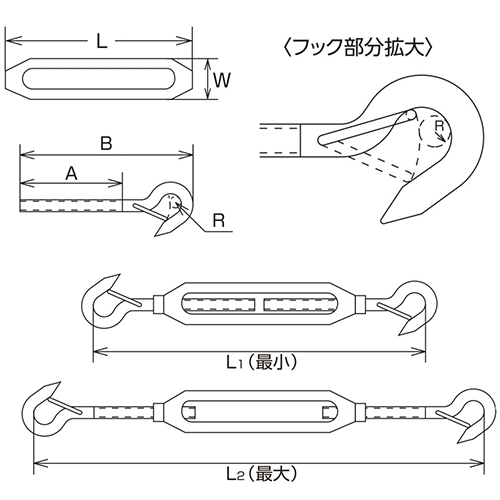 L
W
〈フック部分拡大〉
R
B
A
R
$L_1$（最小）
$L_2$（最大）