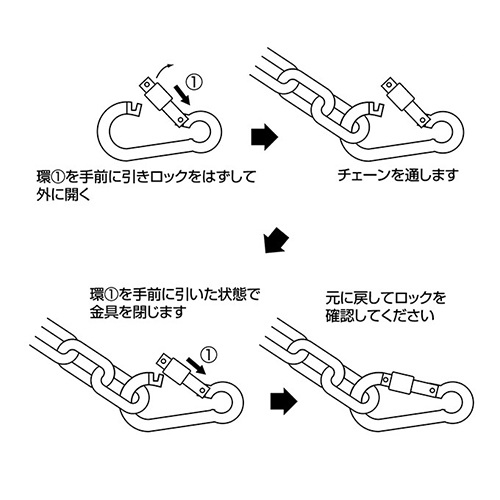 ①

環①を手前に引きロックをはずして外に開く

チェーンを通します

環①を手前に引いた状態で金具を閉じます

①

元に戻してロックを確認してください