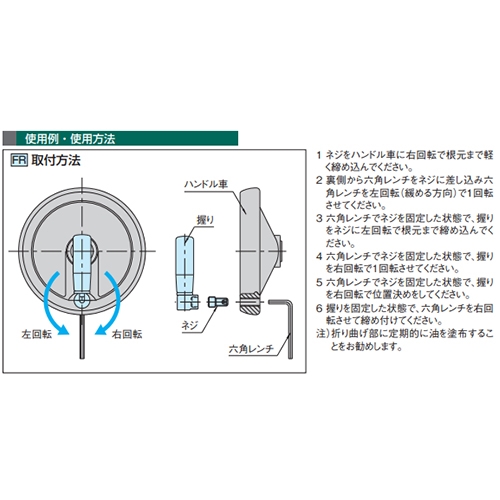 使用例・使用方法

FR 取付方法

左回転

右回転

ハンドル車

握り

ネジ

六角レンチ

1 ネジをハンドル車に右回転で根元まで軽く締め込んでください。
2 裏側から六角レンチをネジに差し込み六角レンチを左回転（緩める方向）で1回転させてください。
3 六角レンチでネジを固定した状態で、握りをネジに左回転で根元まで締め込んでください。
4 六角レンチでネジを固定した状態で、握りを右回転で1回転させてください。
5 六角レンチでネジを固定した状態で、握りを右回転で位置決めをしてください。
6 握りを固定した状態で、六角レンチを右回転させて締め付けてください。
注）折り曲げ部に定期的に油を塗布することをお勧めします。