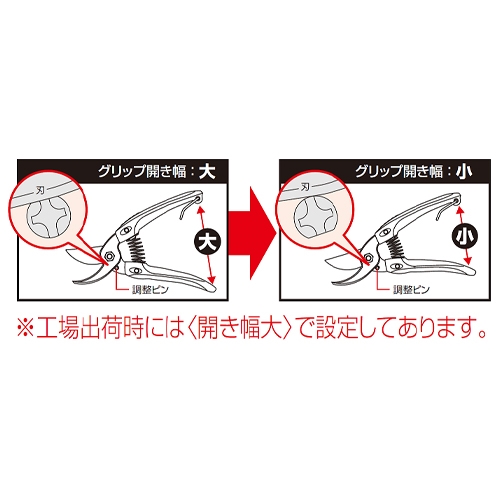 グリップ開き幅：大

刃

大

調整ピン

グリップ開き幅：小

刃

小

調整ピン

※工場出荷時には〈開き幅大〉で設定してあります。