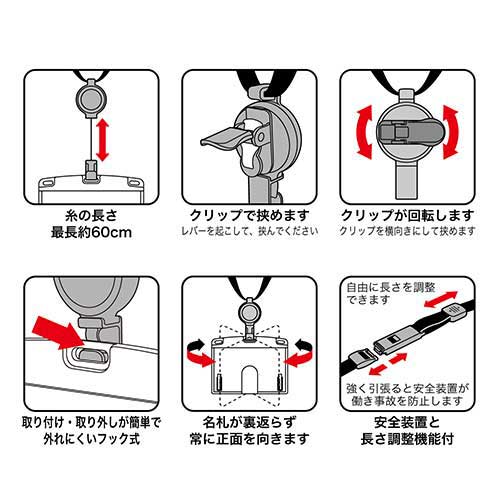 糸の長さ
最長約60cm

クリップで挟めます
レバーを起こして、挟んでください

クリップが回転します
クリップを横向きにして挟めます

取り付け・取り外しが簡単で
外れにくいフック式

名札が裏返らず
常に正面を向きます

自由に長さを調整できます

強く引張ると安全装置が働き事故を防止します

安全装置と
長さ調整機能付