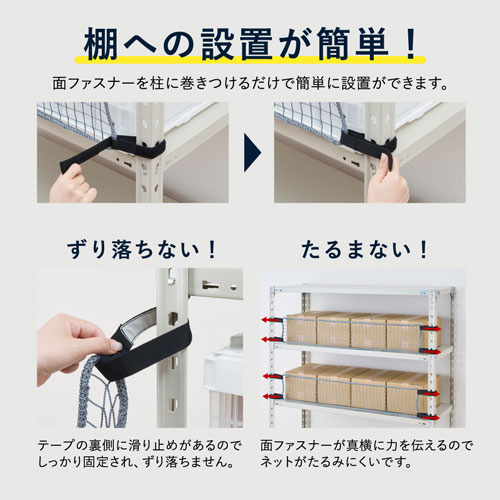 棚への設置が簡単！

面ファスナーを柱に巻きつけるだけで簡単に設置ができます。

ずり落ちない！

テープの裏側に滑り止めがあるのでしっかり固定され、ずり落ちません。

たるまない！

面ファスナーが真横に力を伝えるのでネットがたるみにくいです。