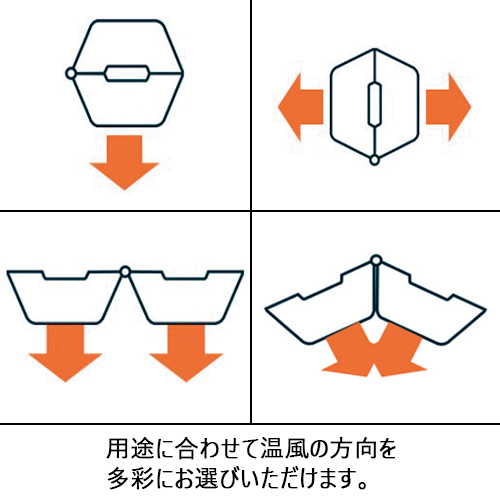 用途に合わせて温風の方向を
多彩にお選びいただけます。