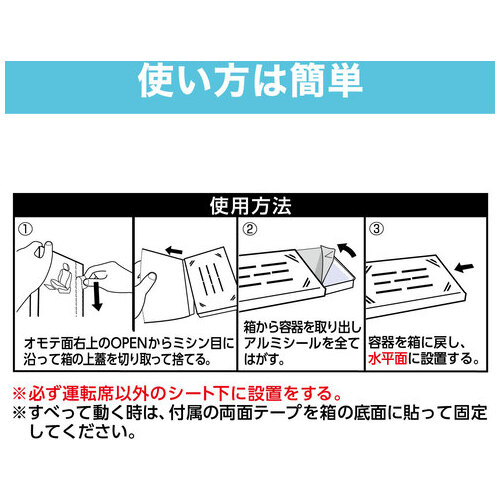 使い方は簡単

使用方法

①

オモテ面右上のOPENからミシン目に沿って箱の上蓋を切り取って捨てる。

②

箱から容器を取り出しアルミシールを全てはがす。

③

容器を箱に戻し、水平面に設置する。

※必ず運転席以外のシート下に設置をする。
※すべって動く時は、付属の両面テープを箱の底面に貼って固定してください。