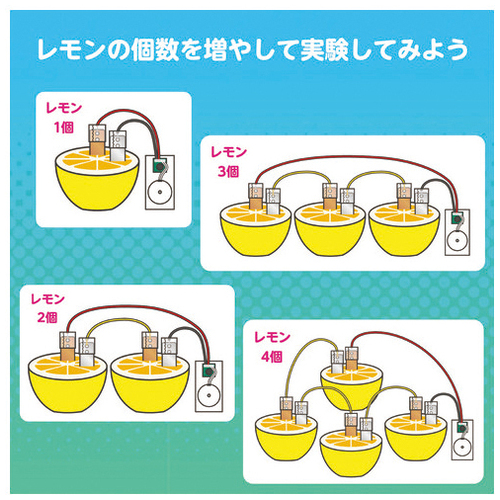 レモンの個数を増やして実験してみよう

レモン
1個

レモン
3個

レモン
2個

レモン
4個