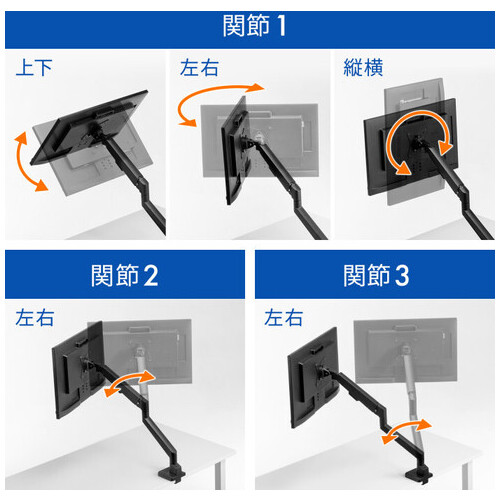 関節 1

上下

左右

縦横

関節 2

左右

関節 3

左右