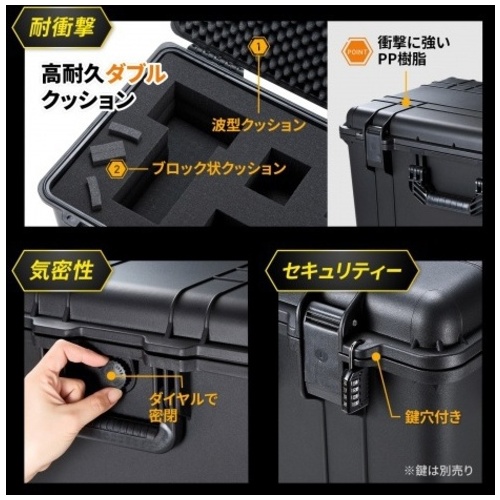 耐衝撃

高耐久ダブルクッション

1

波型クッション

2 ブロック状クッション

POINT 衝撃に強いPP樹脂

気密性

ダイヤルで密閉

セキュリティー

鍵穴付き

※鍵は別売り