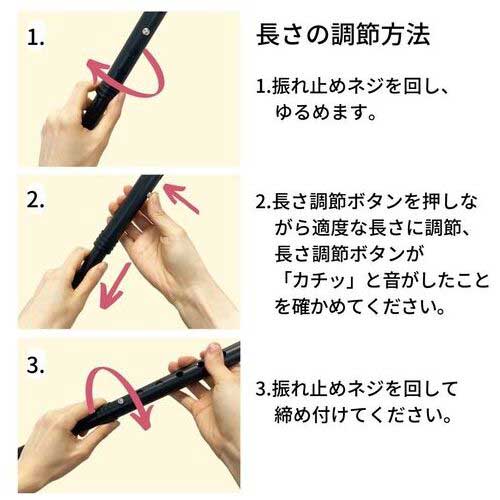 1.

2.

3.

長さの調節方法

1.振れ止めネジを回し、ゆるめます。

2.長さ調節ボタンを押しながら適度な長さに調節、長さ調節ボタンが「カチッ」と音がしたことを確かめてください。

3.振れ止めネジを回して締め付けてください。